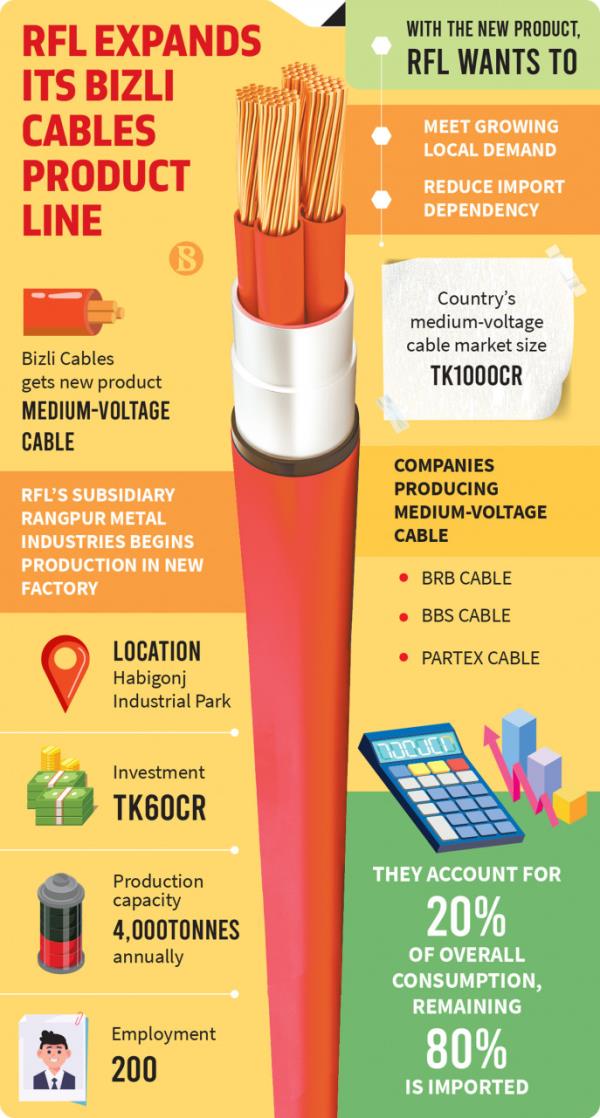 RFL EXPANDS ITS BIZLI CABLES PRODUCT LINE

Bizli Cables gets new product
MEDIUM-VOLTAGE CABLE

RFL'S SUBSIDIARY RANGPUR METAL INDUSTRIES BEGINS PRODUCTION IN NEW FACTORY

LOCATION
Habigonj Industrial Park

Investment
TK60CR

Production capacity
4,000TONNES
annually

Employment
200

WITH THE NEW PRODUCT, RFL WANTS TO

MEET GROWING LOCAL DEMAND

REDUCE IMPORT DEPENDENCY

Country's medium-voltage cable market size
TK1000CR

COMPANIES PRODUCING MEDIUM-VOLTAGE CABLE

BRB CABLE

BBS CABLE

PARTEX CABLE

THEY ACCOUNT FOR
20%
OF OVERALL CONSUMPTION, REMAINING
80%
IS IMPORTED